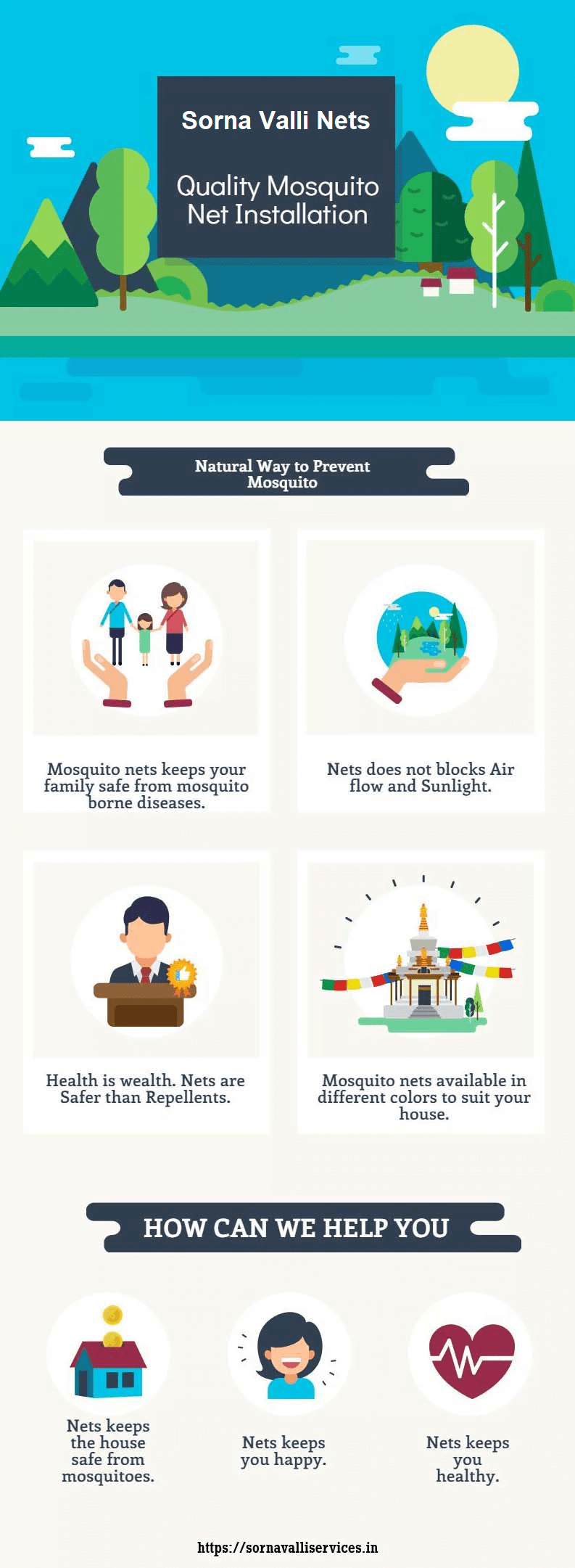 Sorna Valli Nets

Quality Mosquito Net Installation

Natural Way to Prevent Mosquito

Mosquito nets keeps your family safe from mosquito borne diseases.

Nets does not blocks Air flow and Sunlight.

Health is wealth. Nets are Safer than Repellents.

Mosquito nets available in different colors to suit your house.

HOW CAN WE HELP YOU

Nets keeps the house safe from mosquitoes.

Nets keeps you happy.

Nets keeps you healthy.

https://sornavalliservices.in